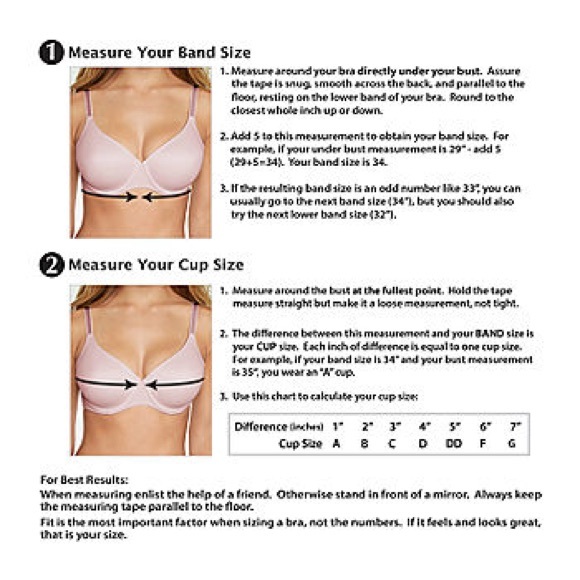 1 Measure Your Band Size

1. Measure around your bra directly under your bust. Assure the tape is snug, smooth across the back, and parallel to the floor, resting on the lower band of your bra. Round to the closest whole inch up or down.

2. Add 5 to this measurement to obtain your band size. For example, if your under bust measurement is 29" - add 5 (29+5=34). Your band size is 34.

3. If the resulting band size is an odd number like 33", you can usually go to the next band size (34"), but you should also try the next lower band size (32").

2 Measure Your Cup Size

1. Measure around the bust at the fullest point. Hold the tape measure straight but make it a loose measurement, not tight.

2. The difference between this measurement and your BAND size is your CUP size. Each inch of difference is equal to one cup size. For example, if your band size is 34" and your bust measurement is 35", you wear an "A" cup.

3. Use this chart to calculate your cup size:

| Difference (inches) | 1" | 2" | 3" | 4" | 5" | 6" | 7" |
|---|---|---|---|---|---|---|---|
| Cup Size | A | B | C | D | DD | F | G |

For Best Results:
When measuring enlist the help of a friend. Otherwise stand in front of a mirror. Always keep the measuring tape parallel to the floor.
Fit is the most important factor when sizing a bra, not the numbers. If it feels and looks great, that is your size.